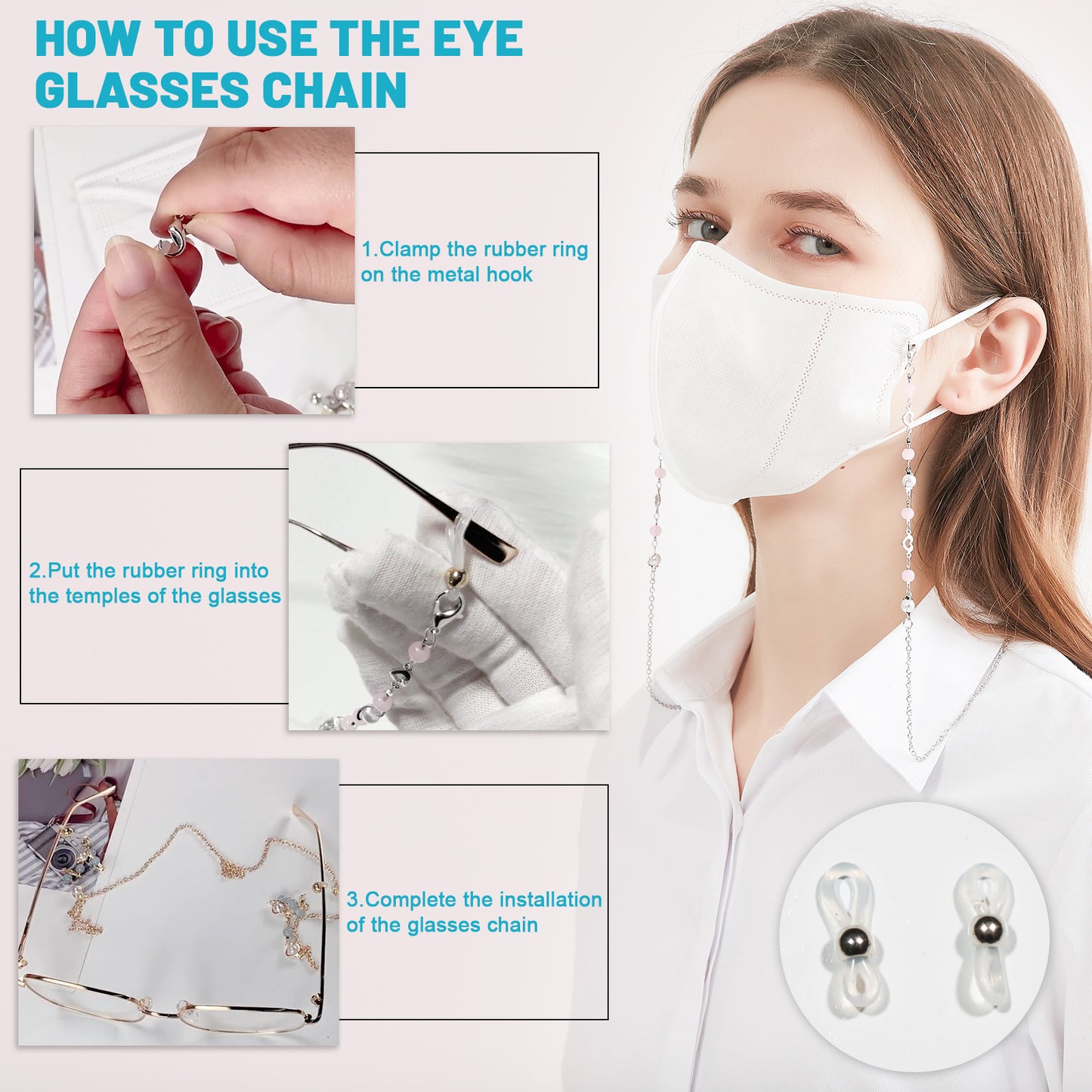 HOW TO USE THE EYE GLASSES CHAIN

1.Clamp the rubber ring on the metal hook

2.Put the rubber ring into the temples of the glasses

3.Complete the installation of the glasses chain