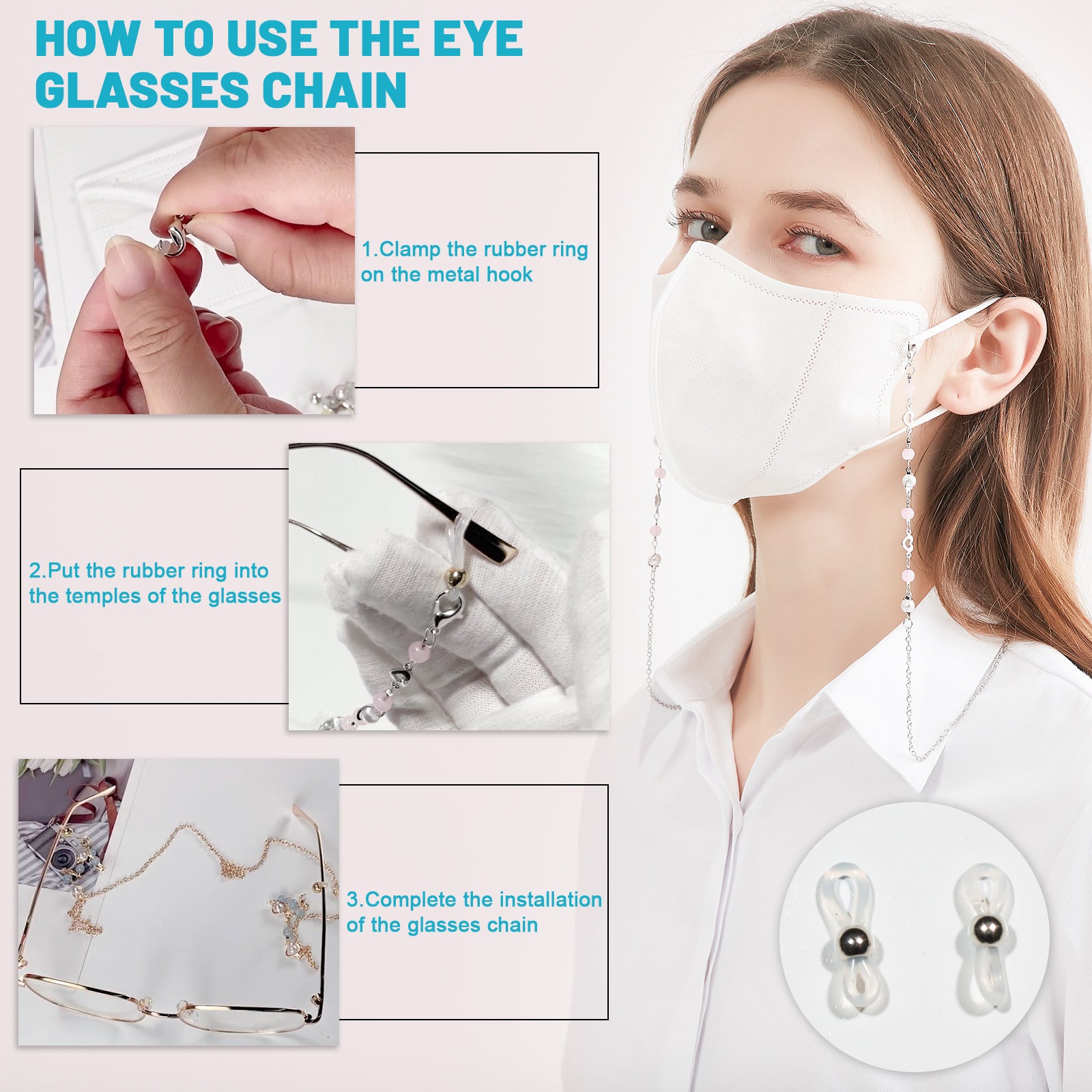 HOW TO USE THE EYE GLASSES CHAIN

1.Clamp the rubber ring on the metal hook

2.Put the rubber ring into the temples of the glasses

3.Complete the installation of the glasses chain