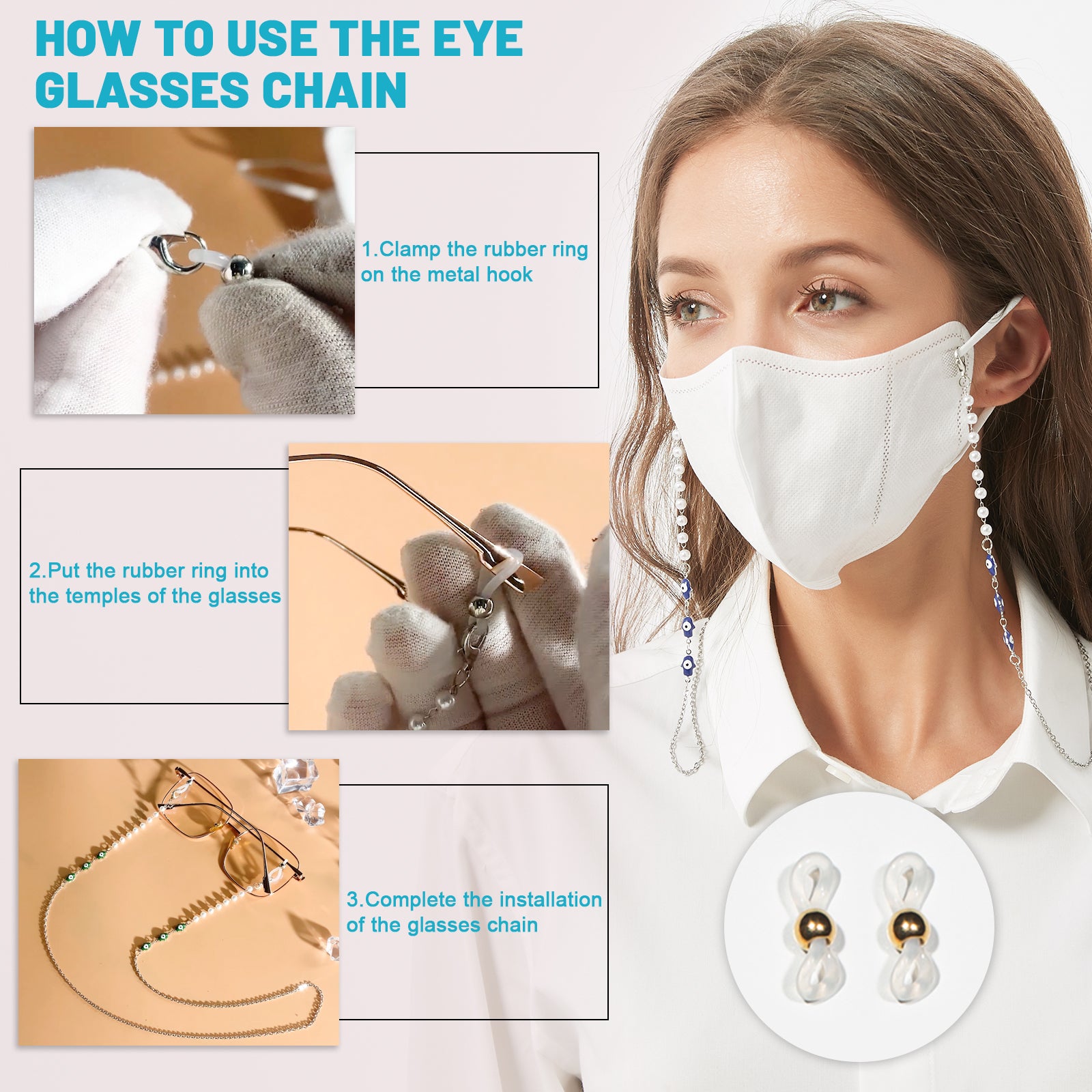 HOW TO USE THE EYE GLASSES CHAIN

1.Clamp the rubber ring on the metal hook

2.Put the rubber ring into the temples of the glasses

3.Complete the installation of the glasses chain